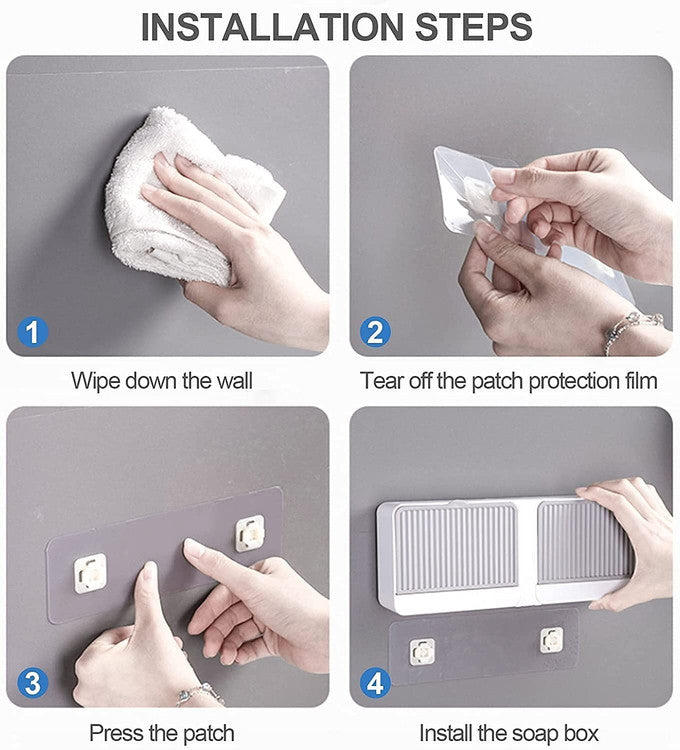 INSTALLATION STEPS

1

Wipe down the wall

2

Tear off the patch protection film

3

Press the patch

4

Install the soap box