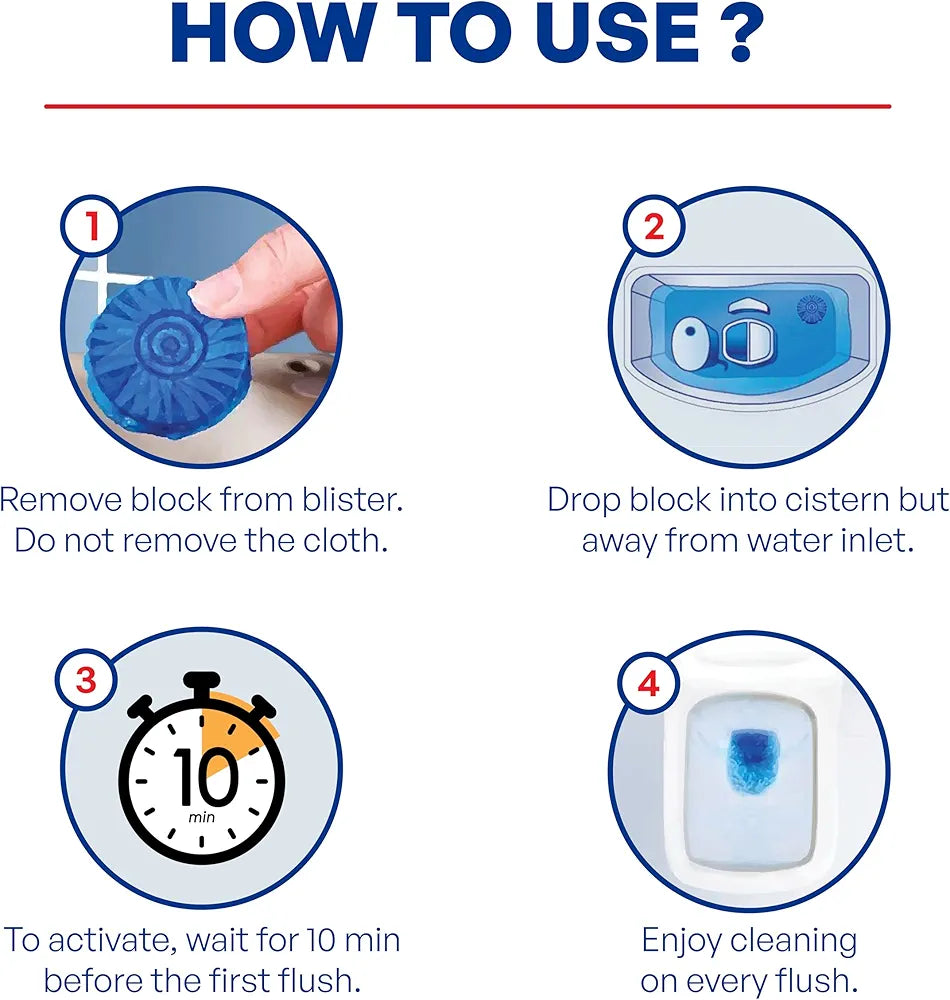 HOW TO USE ?

1

Remove block from blister. Do not remove the cloth.

2

Drop block into cistern but away from water inlet.

3

10 min

To activate, wait for 10 min before the first flush.

4

Enjoy cleaning on every flush.