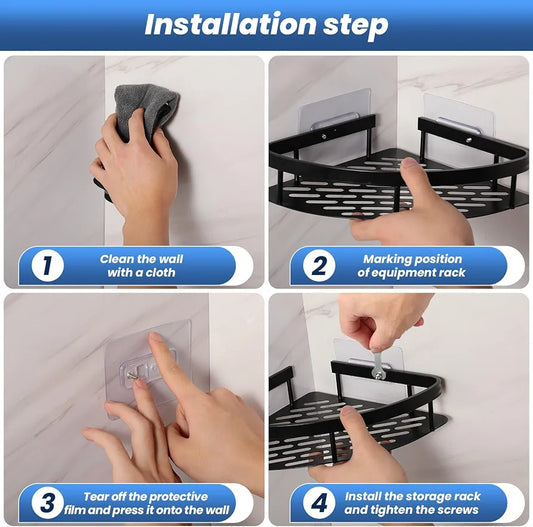 Installation step

1 Clean the wall with a cloth

2 Marking position of equipment rack

3 Tear off the protective film and press it onto the wall

4 Install the storage rack and tighten the screws