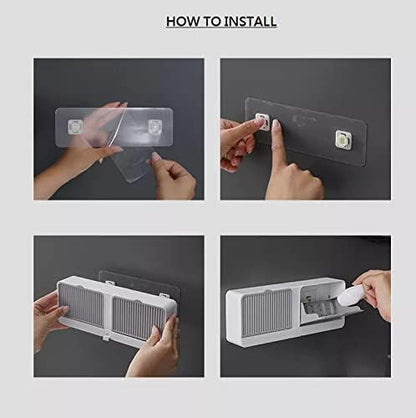 HOW TO INSTALL