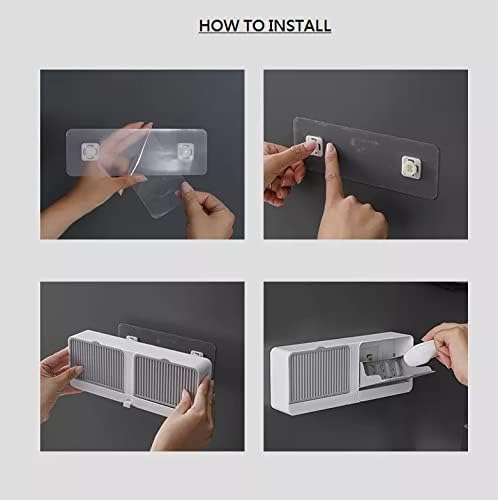 HOW TO INSTALL